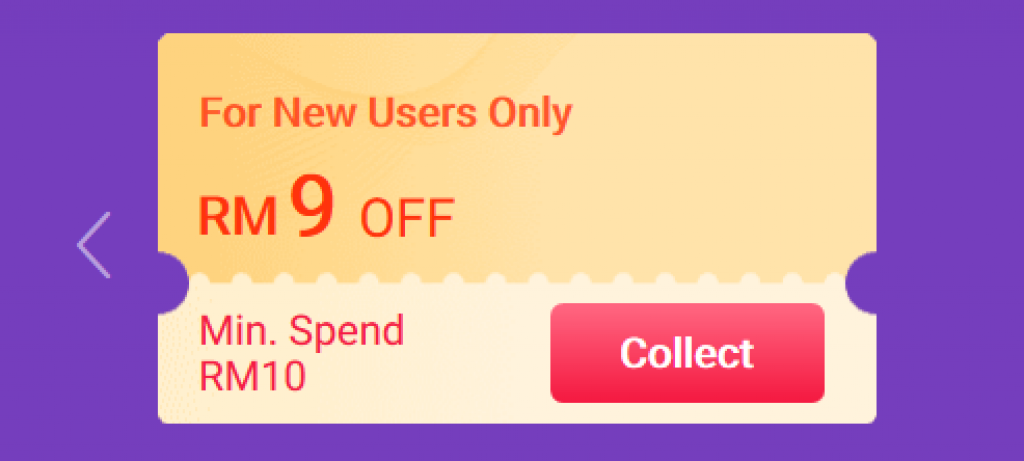 For New Users Only

RM 9 OFF

Min. Spend RM10

Collect